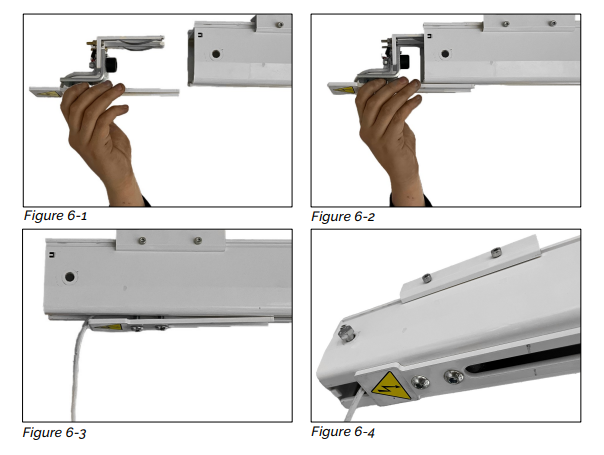 Figure 6-1

Figure 6-2

Figure 6-3

Figure 6-4