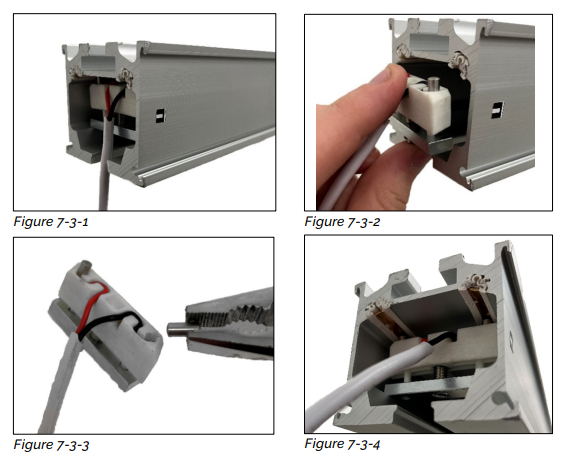 Figure 7-3-1

Figure 7-3-2

Figure 7-3-3

Figure 7-3-4