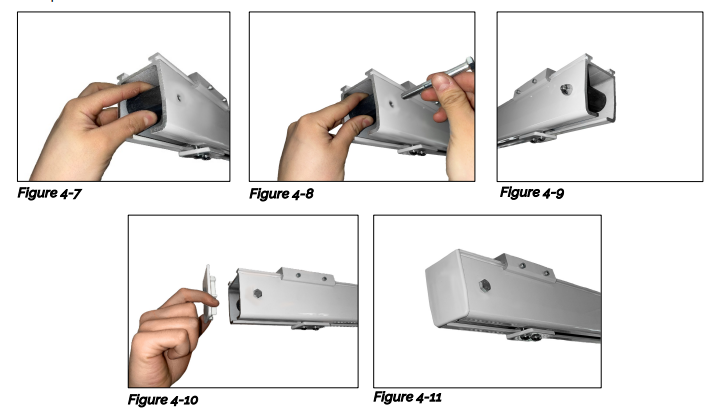 Figure 4-7

Figure 4-8

Figure 4-9

Figure 4-10

Figure 4-11