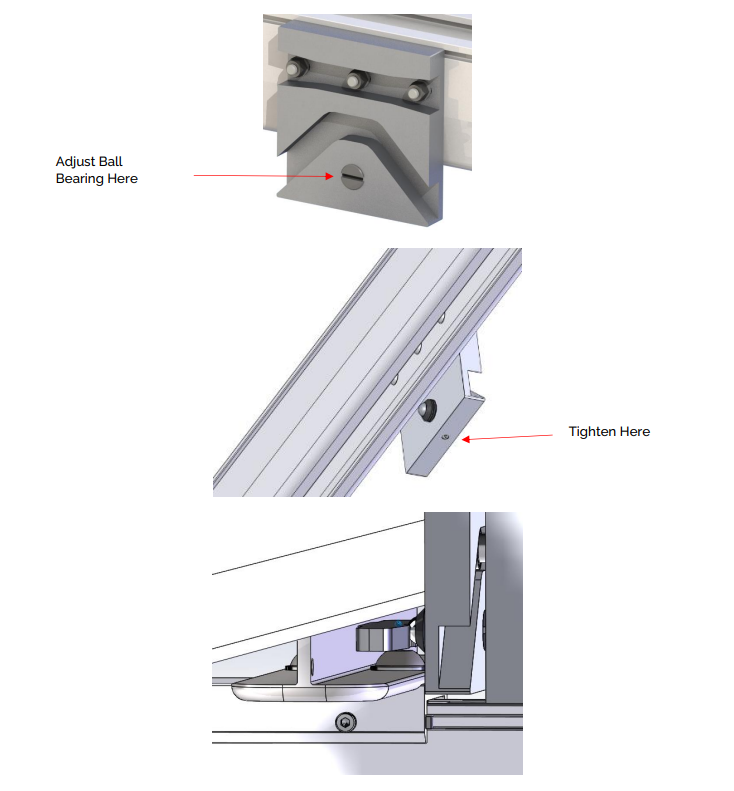 Adjust Ball Bearing Here

Tighten Here